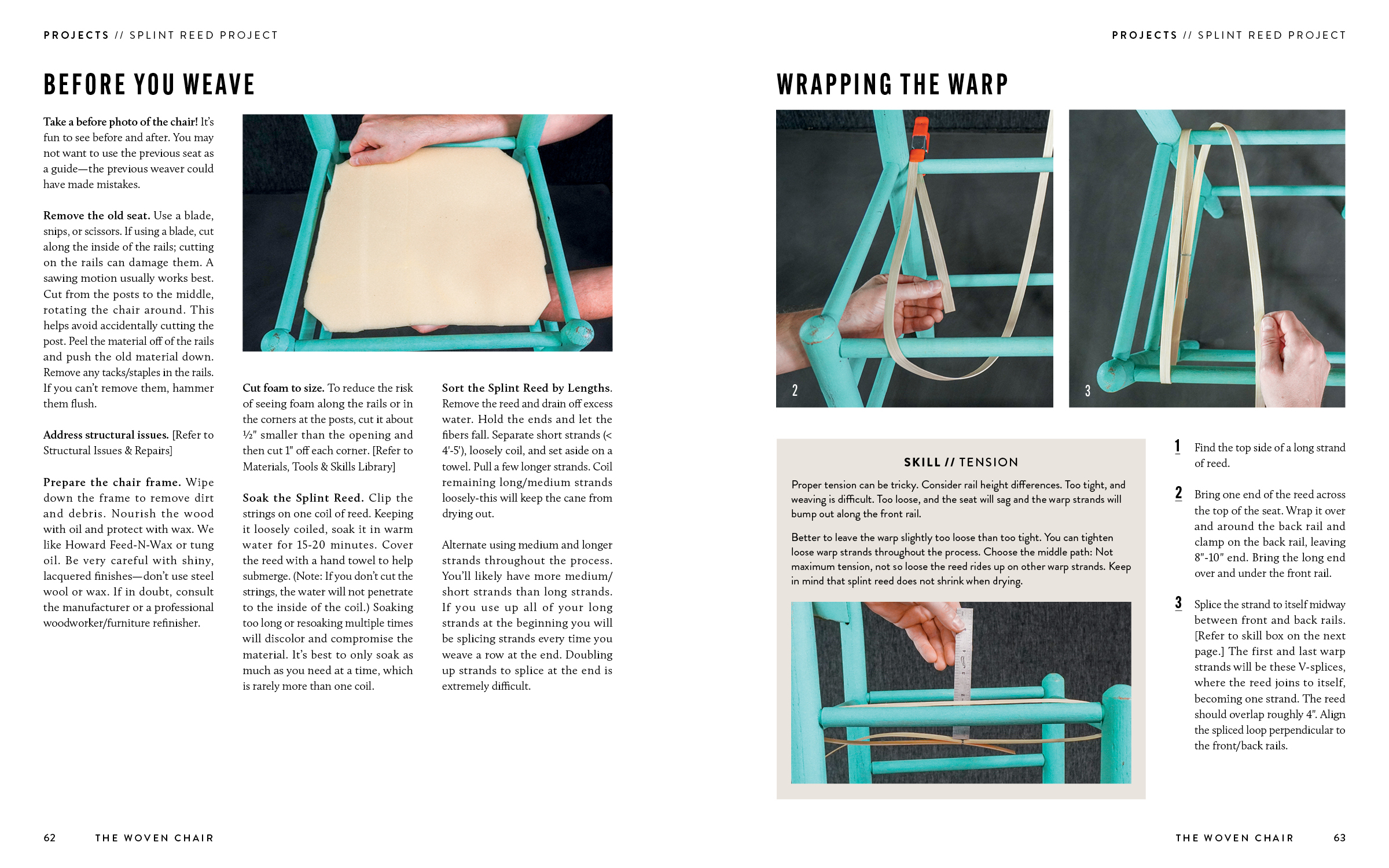 PROJECTS // SPLINT REED PROJECT

BEFORE YOU WEAVE

Take a before photo of the chair! It's fun to see before and after. You may not want to use the previous seat as a guide—the previous weaver could have made mistakes.

Remove the old seat. Use a blade, snips, or scissors. If using a blade, cut along the inside of the rails; cutting on the rails can damage them. A sawing motion usually works best. Cut from the posts to the middle, rotating the chair around. This helps avoid accidentally cutting the post. Peel the material off of the rails and push the old material down. Remove any tacks/staples in the rails. If you can't remove them, hammer them flush.

Address structural issues. [Refer to Structural Issues & Repairs]

Prepare the chair frame. Wipe down the frame to remove dirt and debris. Nourish the wood with oil and protect with wax. We like Howard Feed-N-Wax or tung oil. Be very careful with shiny, lacquered finishes—don't use steel wool or wax. If in doubt, consult the manufacturer or a professional woodworker/furniture refinisher.

Cut foam to size. To reduce the risk of seeing foam along the rails or in the corners at the posts, cut it about ½" smaller than the opening and then cut 1" off each corner. [Refer to Materials, Tools & Skills Library]

Soak the Splint Reed. Clip the strings on one coil of reed. Keeping it loosely coiled, soak it in warm water for 15-20 minutes. Cover the reed with a hand towel to help submerge. (Note: If you don't cut the strings, the water will not penetrate to the inside of the coil.) Soaking too long or resoaking multiple times will discolor and compromise the material. It's best to only soak as much as you need at a time, which is rarely more than one coil.

Sort the Splint Reed by Lengths. Remove the reed and drain off excess water. Hold the ends and let the fibers fall. Separate short strands (< 4'-5'), loosely coil, and set aside on a towel. Pull a few longer strands. Coil remaining long/medium strands loosely-this will keep the cane from drying out.

Alternate using medium and longer strands throughout the process. You'll likely have more medium/short strands than long strands. If you use up all of your long strands at the beginning you will be splicing strands every time you weave a row at the end. Doubling up strands to splice at the end is extremely difficult.

62 THE WOVEN CHAIR

PROJECTS // SPLINT REED PROJECT

WRAPPING THE WARP

2

3

SKILL // TENSION

Proper tension can be tricky. Consider rail height differences. Too tight, and weaving is difficult. Too loose, and the seat will sag and the warp strands will bump out along the front rail.

Better to leave the warp slightly too loose than too tight. You can tighten loose warp strands throughout the process. Choose the middle path: Not maximum tension, not so loose the reed rides up on other warp strands. Keep in mind that splint reed does not shrink when drying.

1 Find the top side of a long strand of reed.

2 Bring one end of the reed across the top of the seat. Wrap it over and around the back rail and clamp on the back rail, leaving 8"-10" end. Bring the long end over and under the front rail.

3 Splice the strand to itself midway between front and back rails. [Refer to skill box on the next page.] The first and last warp strands will be these V-splices, where the reed joins to itself, becoming one strand. The reed should overlap roughly 4". Align the spliced loop perpendicular to the front/back rails.

THE WOVEN CHAIR 63